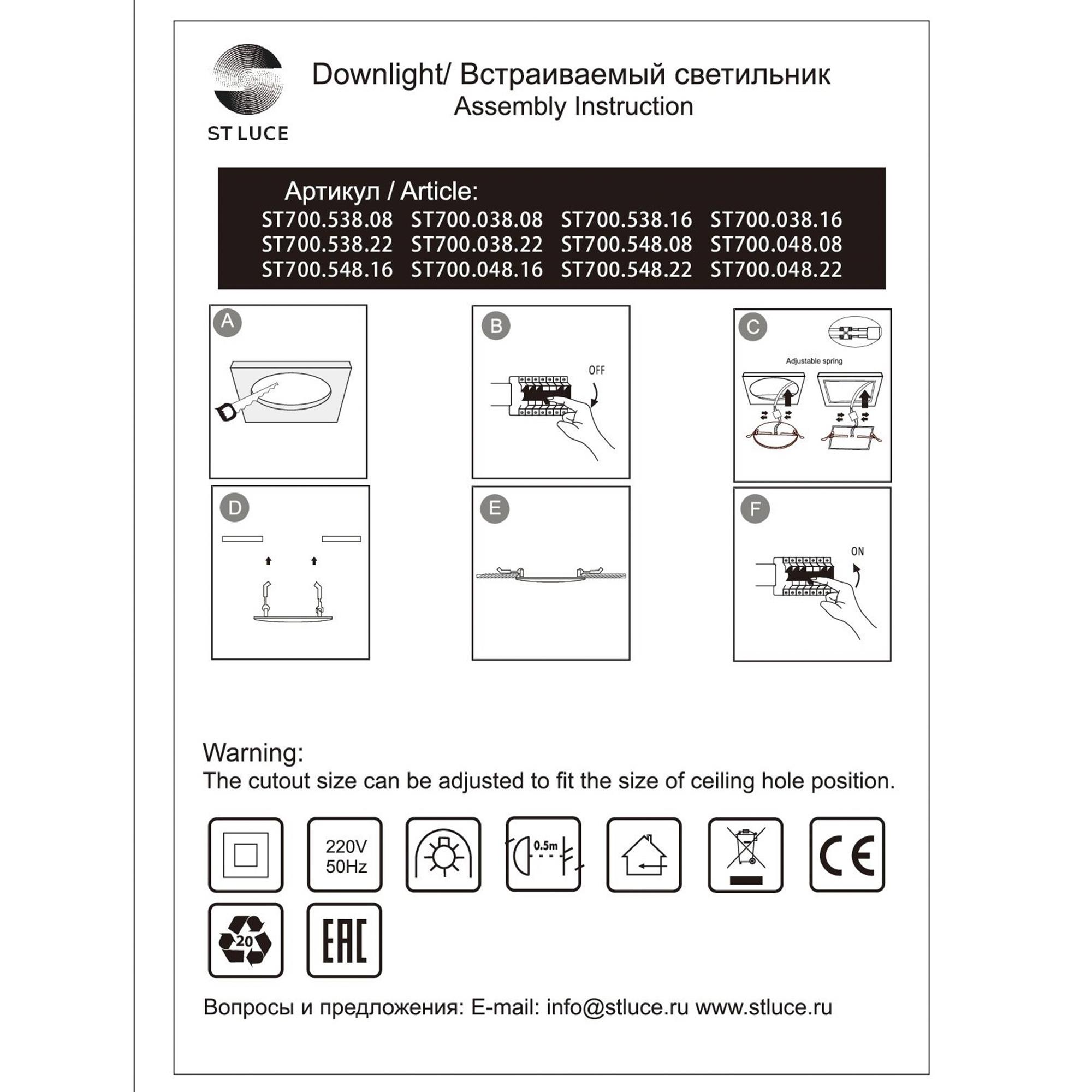 ST LUCE

Downlight/ Встраиваемый светильник
Assembly Instruction

Артикул / Article:
ST700.538.08 ST700.038.08 ST700.538.16 ST700.038.16
ST700.538.22 ST700.038.22 ST700.548.08 ST700.048.08
ST700.548.16 ST700.048.16 ST700.548.22 ST700.048.22

A

B

OFF

C

Adjustable spring

D

E

F

ON

Warning:
The cutout size can be adjusted to fit the size of ceiling hole position.

220V
50Hz

0.5m

CE

20

EAC

Вопросы и предложения: E-mail: info@stluce.ru www.stluce.ru